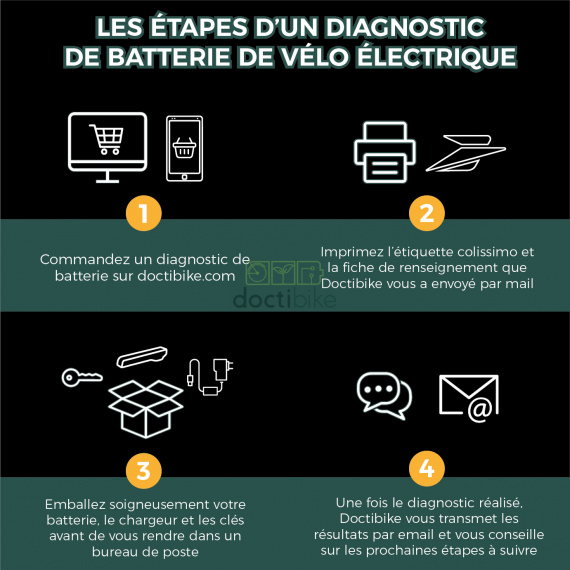 LES ÉTAPES D'UN DIAGNOSTIC DE BATTERIE DE VÉLO ÉLECTRIQUE

1

Commandez un diagnostic de batterie sur doctibike.com

2

Imprimez l'étiquette colissimo et la fiche de renseignement que Doctibike vous a envoyé par mail

doctibike

3

Emballez soigneusement votre batterie, le chargeur et les clés avant de vous rendre dans un bureau de poste

4

Une fois le diagnostic réalisé, Doctibike vous transmet les résultats par email et vous conseille sur les prochaines étapes à suivre